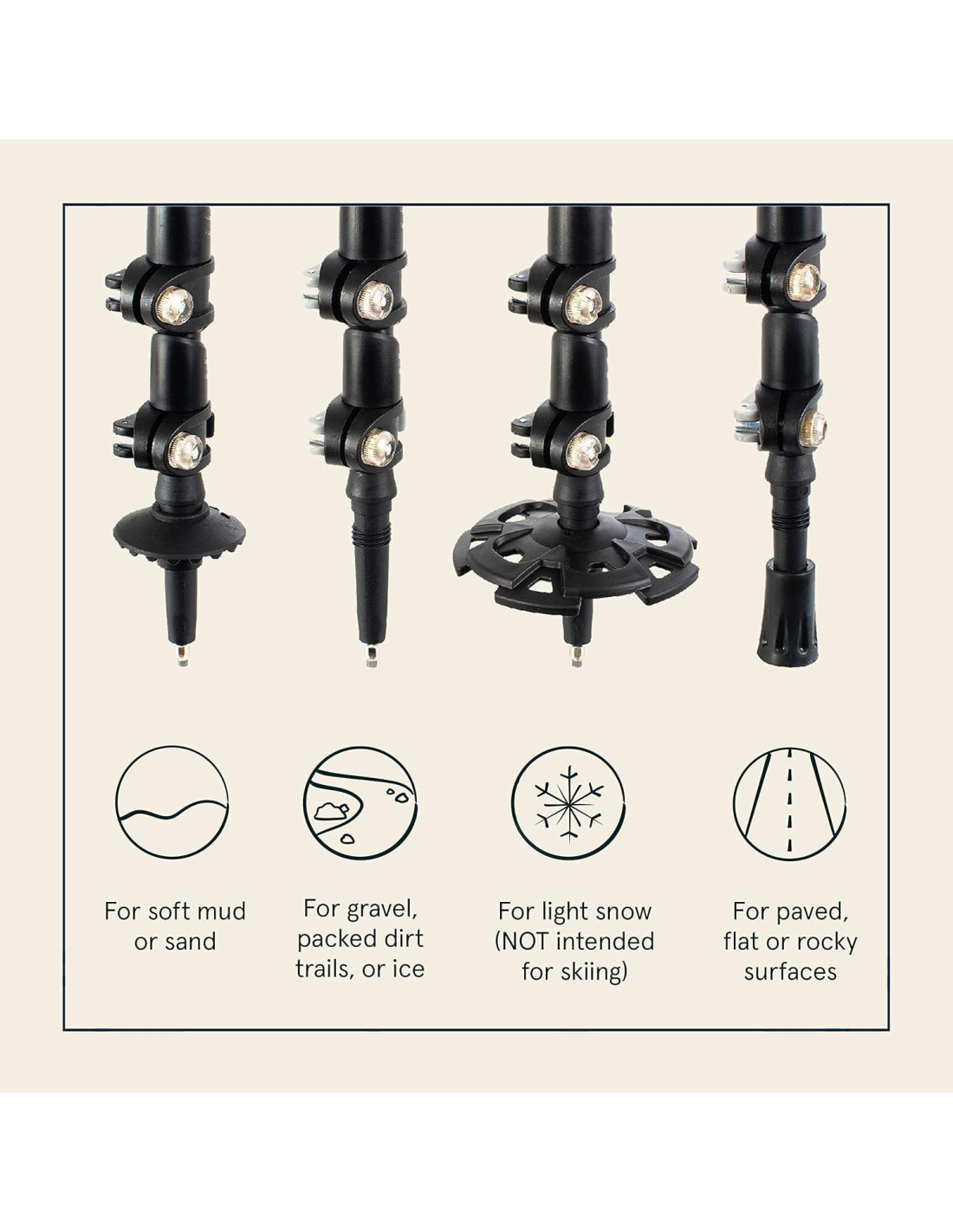 For soft mud or sand

For gravel, packed dirt trails, or ice

For light snow (NOT intended for skiing)

For paved, flat or rocky surfaces