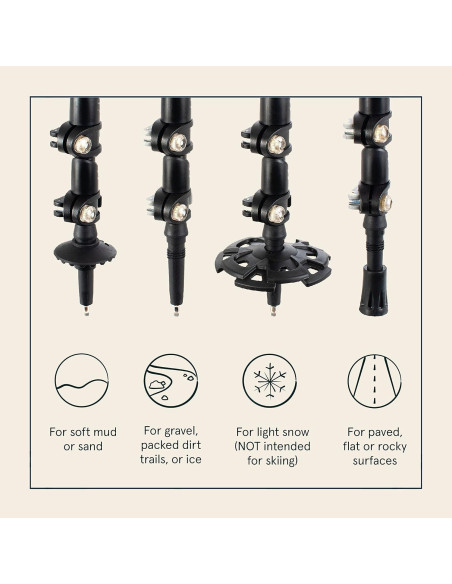 For soft mud or sand

For gravel, packed dirt trails, or ice

For light snow (NOT intended for skiing)

For paved, flat or rocky surfaces