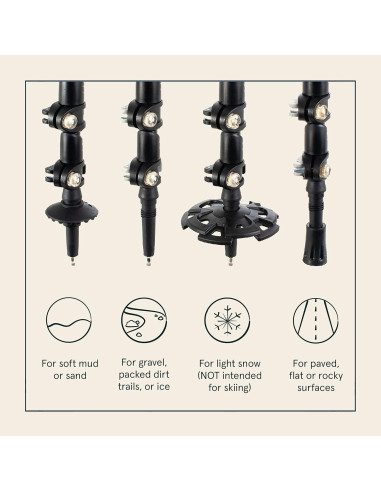 For soft mud or sand

For gravel, packed dirt trails, or ice

For light snow (NOT intended for skiing)

For paved, flat or rocky surfaces