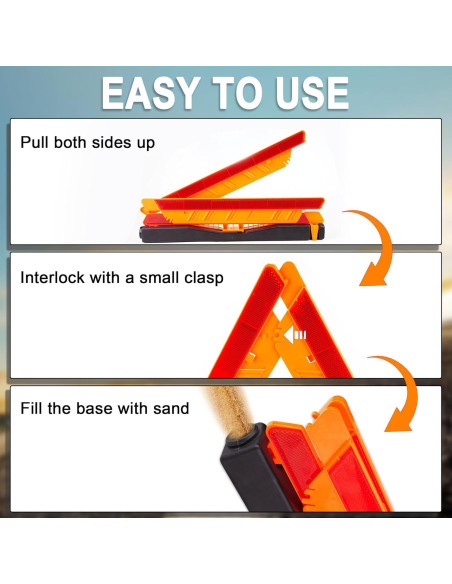 EASY TO USE

Pull both sides up

Interlock with a small clasp

Fill the base with sand