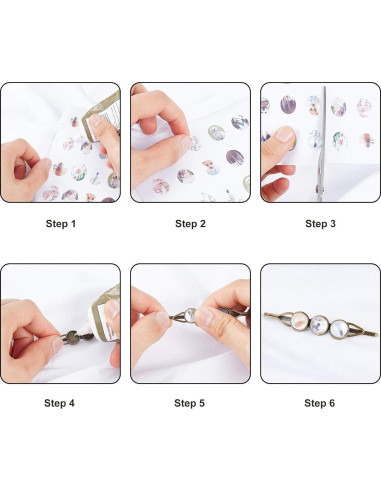 Step 1

Step 2

Step 3

Step 4

Step 5

Step 6