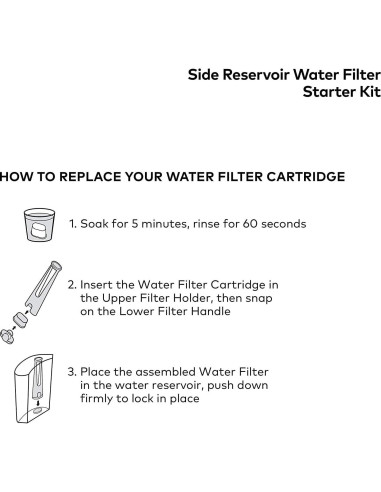 Side Reservoir Water Filter Starter Kit

HOW TO REPLACE YOUR WATER FILTER CARTRIDGE

1. Soak for 5 minutes, rinse for 60 seconds

2. Insert the Water Filter Cartridge in the Upper Filter Holder, then snap on the Lower Filter Handle

3. Place the assembled Water Filter in the water reservoir, push down firmly to lock in place