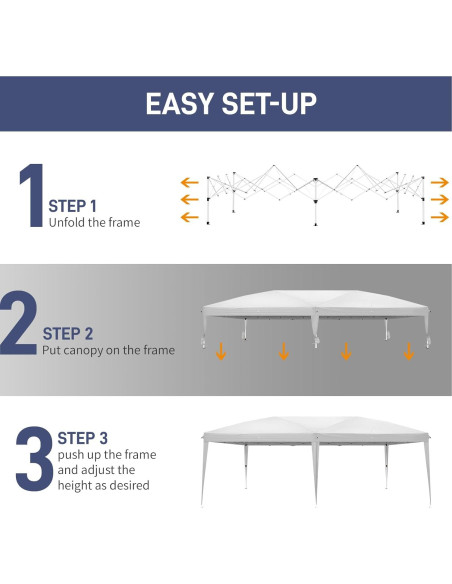 EASY SET-UP

1
STEP 1
Unfold the frame

2
STEP 2
Put canopy on the frame

3
STEP 3
push up the frame and adjust the height as desired