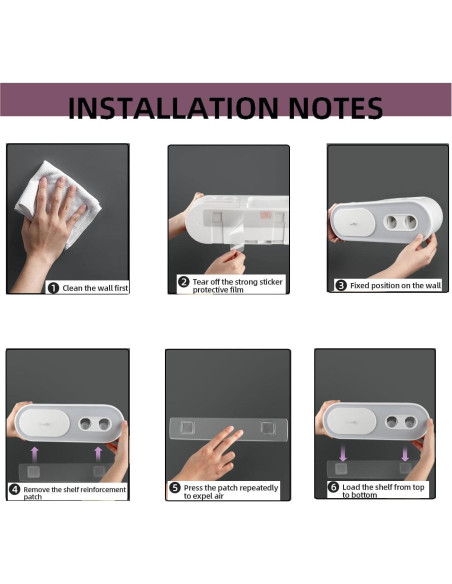 INSTALLATION NOTES

1 Clean the wall first

2 Tear off the strong sticker protective film

3 Fixed position on the wall

4 Remove the shelf reinforcement patch

5 Press the patch repeatedly to expel air

6 Load the shelf from top to bottom