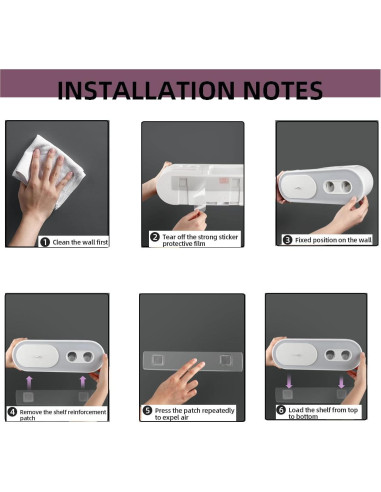 INSTALLATION NOTES

1 Clean the wall first

2 Tear off the strong sticker protective film

3 Fixed position on the wall

4 Remove the shelf reinforcement patch

5 Press the patch repeatedly to expel air

6 Load the shelf from top to bottom