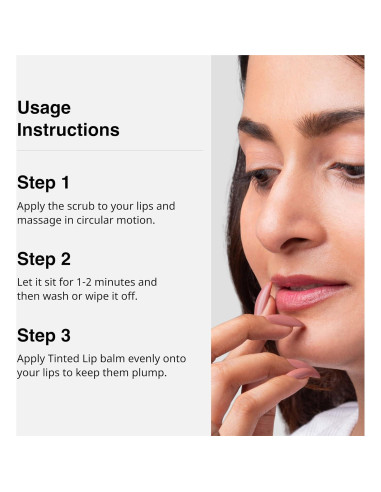 Usage Instructions

Step 1

Apply the scrub to your lips and massage in circular motion.

Step 2

Let it sit for 1-2 minutes and then wash or wipe it off.

Step 3

Apply Tinted Lip balm evenly onto your lips to keep them plump.