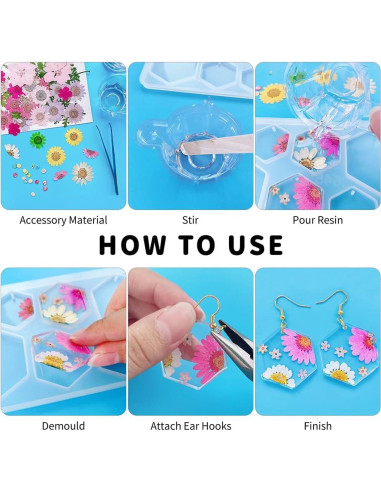 Accessory Material

Stir

Pour Resin

HOW TO USE

Demould

Attach Ear Hooks

Finish