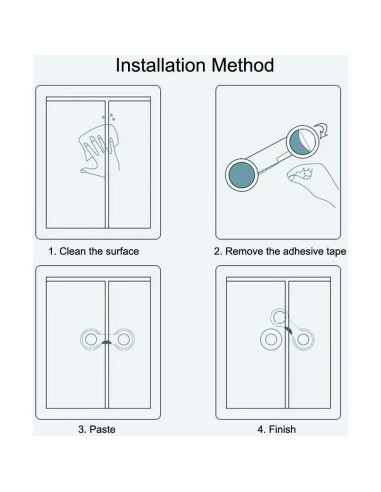 Installation Method

1. Clean the surface

2. Remove the adhesive tape

3. Paste

4. Finish