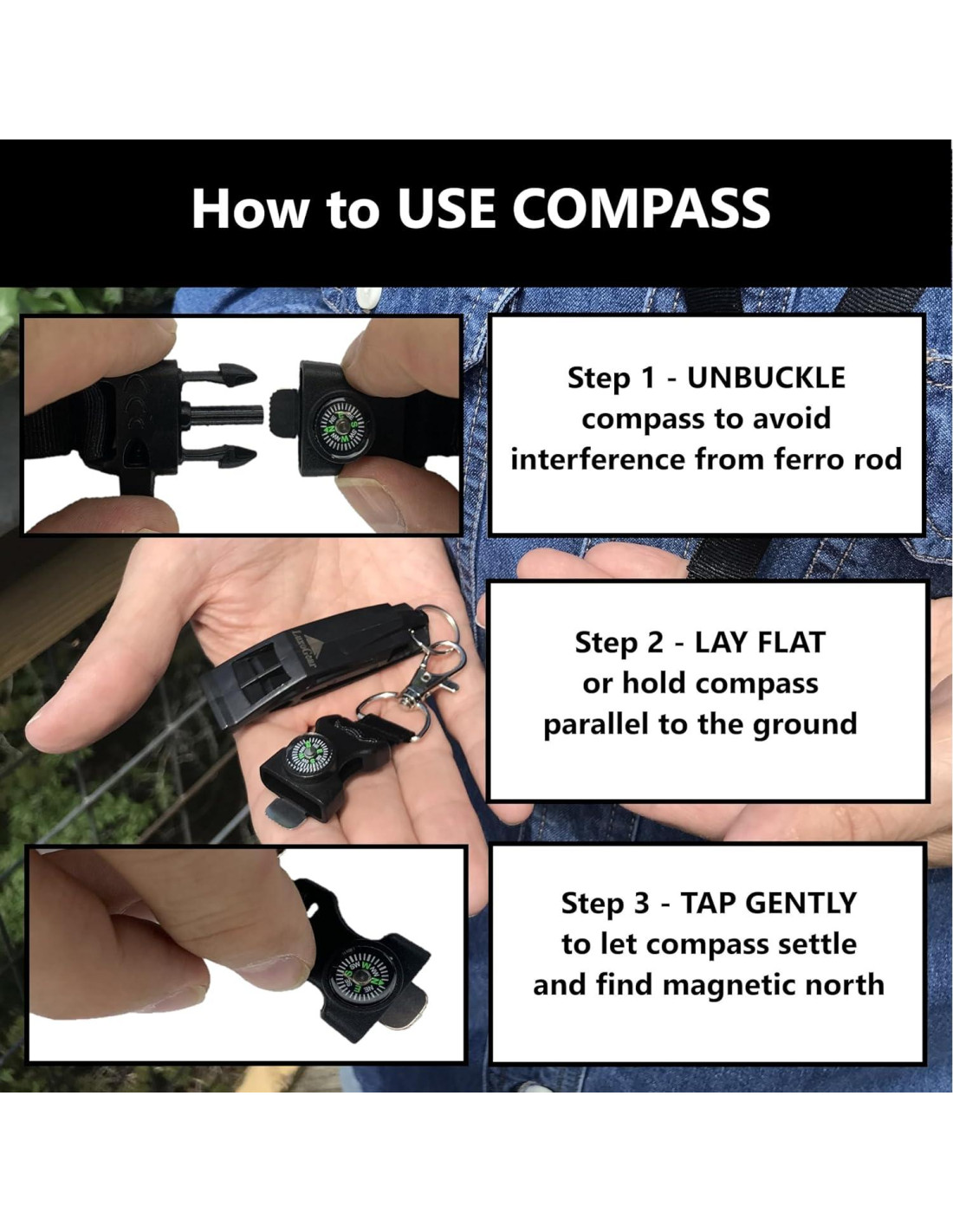 How to USE COMPASS

Step 1 - UNBUCKLE compass to avoid interference from ferro rod

LuxoGear

Step 2 - LAY FLAT or hold compass parallel to the ground

Step 3 - TAP GENTLY to let compass settle and find magnetic north