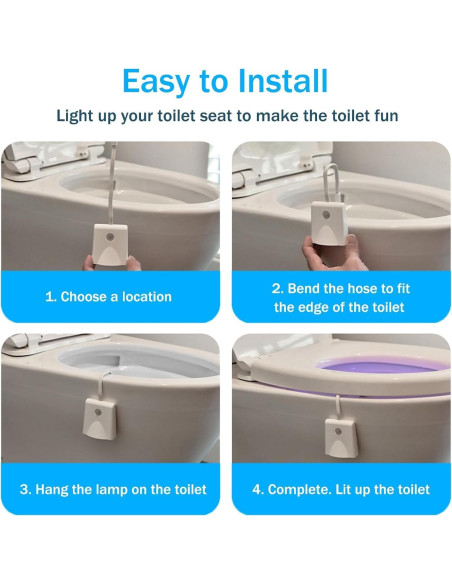 Easy to Install

Light up your toilet seat to make the toilet fun

1. Choose a location

2. Bend the hose to fit the edge of the toilet

3. Hang the lamp on the toilet

4. Complete. Lit up the toilet