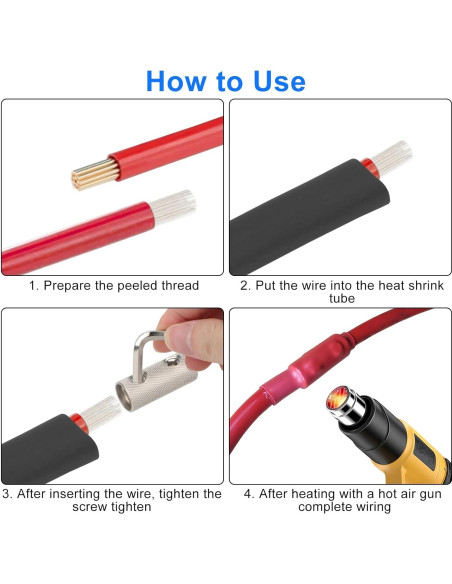 How to Use

1. Prepare the peeled thread

2. Put the wire into the heat shrink tube

3. After inserting the wire, tighten the screw tighten

4. After heating with a hot air gun complete wiring