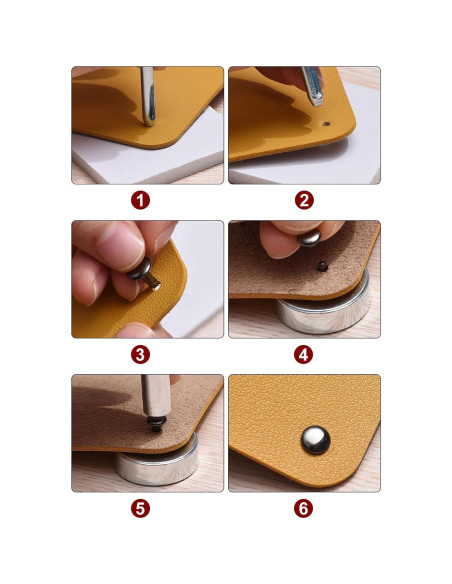 1

2

3

4

5

6