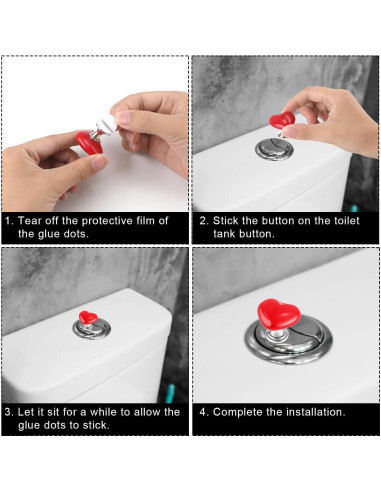 1. Tear off the protective film of the glue dots.

2. Stick the button on the toilet tank button.

3. Let it sit for a while to allow the glue dots to stick.

4. Complete the installation.