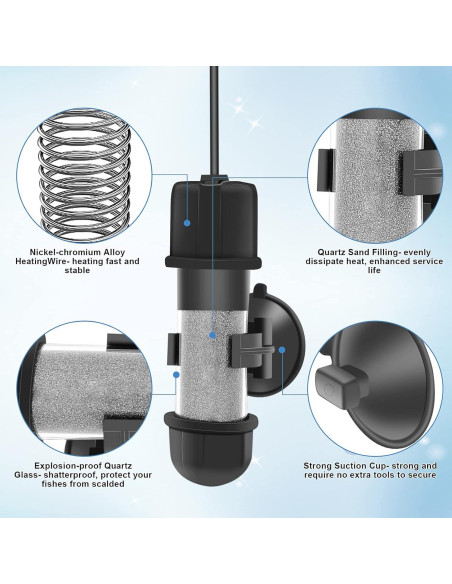 Nickel-chromium Alloy HeatingWire- heating fast and stable

Quartz Sand Filling- evenly dissipate heat, enhanced service life

Explosion-proof Quartz Glass- shatterproof, protect your fishes from scalded

Strong Suction Cup- strong and require no extra tools to secure