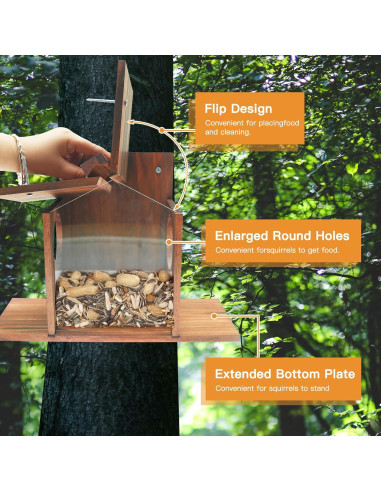 Flip Design
Convenient for placingfood and cleaning.

Enlarged Round Holes
Convenient forsquirrels to get food.

Extended Bottom Plate
Convenient for squirrels to stand