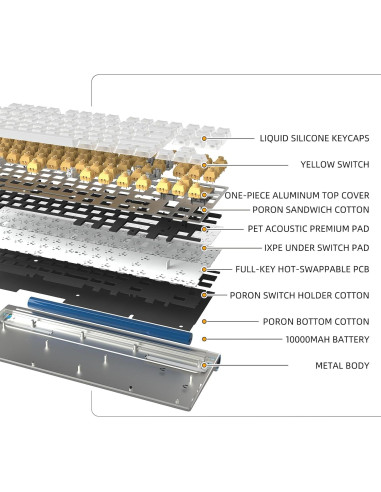 LIQUID SILICONE KEYCAPS

YELLOW SWITCH

ONE-PIECE ALUMINUM TOP COVER

PORON SANDWICH COTTON

PET ACOUSTIC PREMIUM PAD

IXPE UNDER SWITCH PAD

FULL-KEY HOT-SWAPPABLE PCB

PORON SWITCH HOLDER COTTON

PORON BOTTOM COTTON

10000MAH BATTERY

METAL BODY