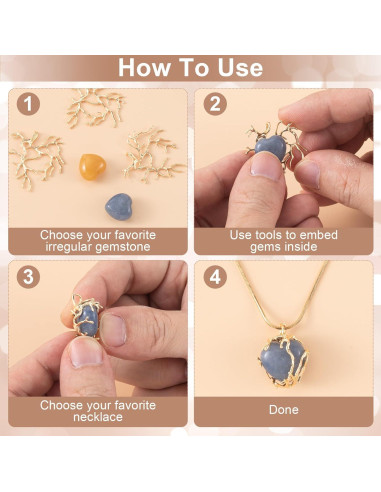 How To Use

1

Choose your favorite irregular gemstone

2

Use tools to embed gems inside

3

Choose your favorite necklace

4

Done