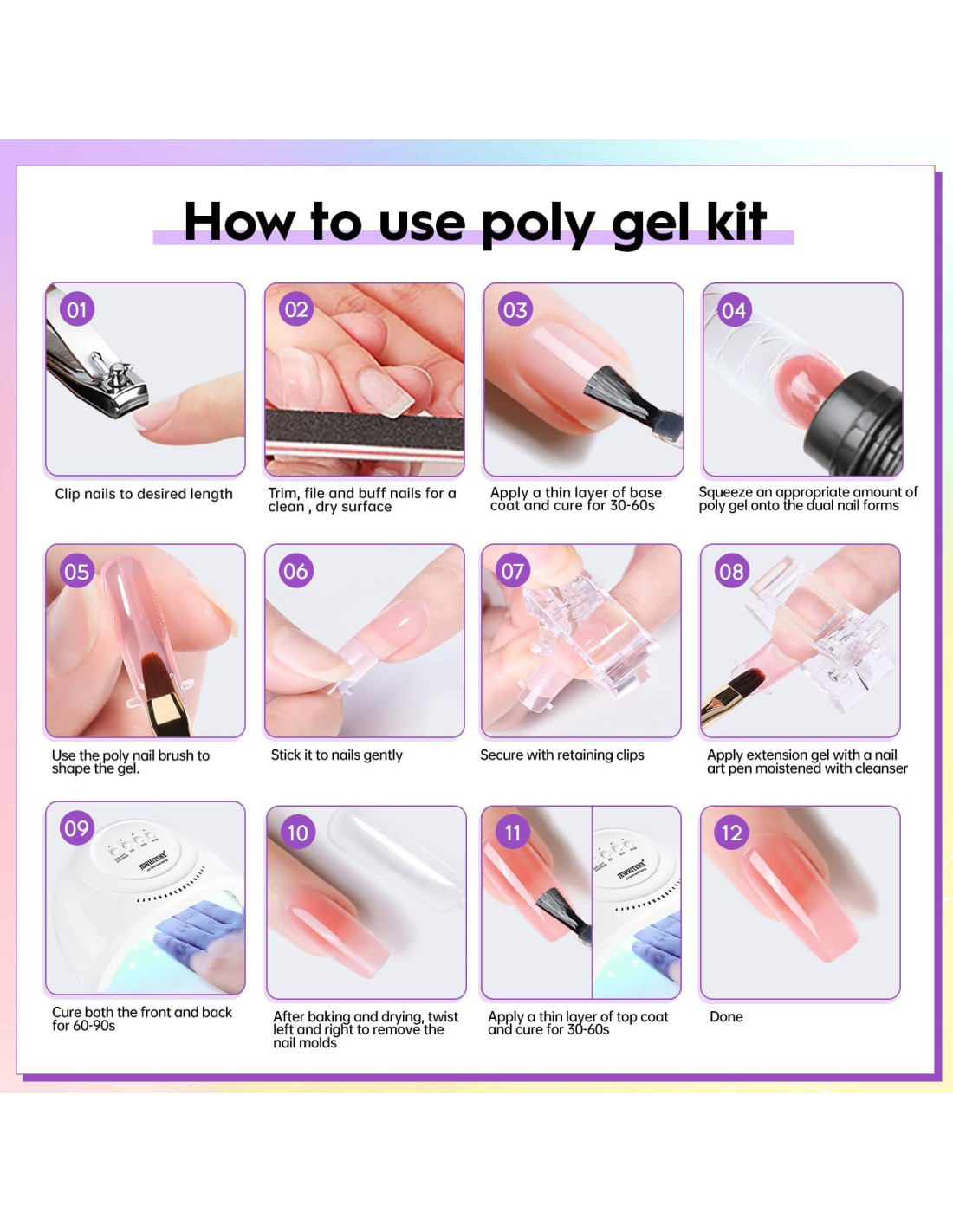 How to use poly gel kit

01
Clip nails to desired length

02
Trim, file and buff nails for a clean , dry surface

03
Apply a thin layer of base coat and cure for 30-60s

04
Squeeze an appropriate amount of poly gel onto the dual nail forms

05
Use the poly nail brush to shape the gel.

06
Stick it to nails gently

07
Secure with retaining clips

08
Apply extension gel with a nail art pen moistened with cleanser

09
JEWHITENY
Cure both the front and back for 60-90s

10
After baking and drying, twist left and right to remove the nail molds

11
JEWHITENY
Apply a thin layer of top coat and cure for 30-60s

12
Done