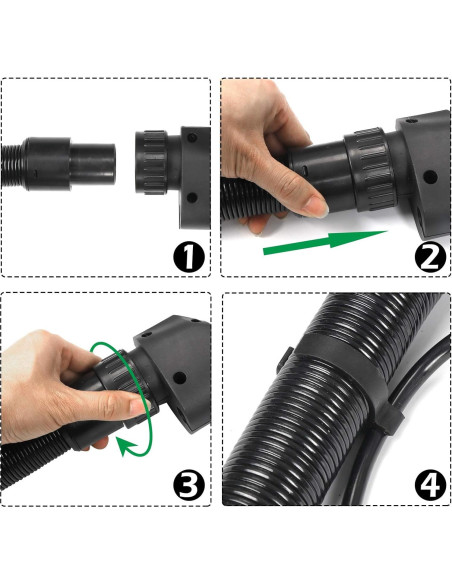 1

2

3

4