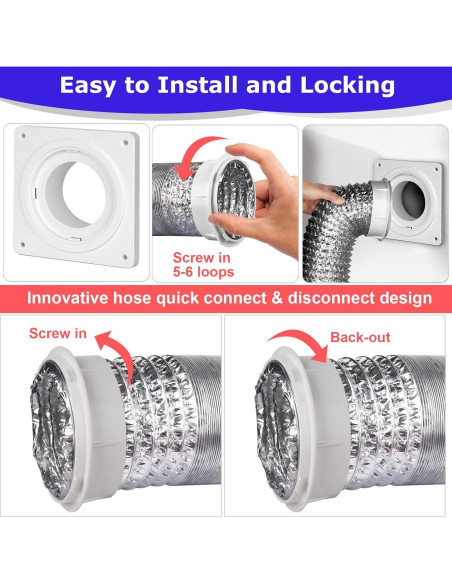 Easy to Install and Locking

Screw in
5-6 loops

Innovative hose quick connect & disconnect design

Screw in

Back-out