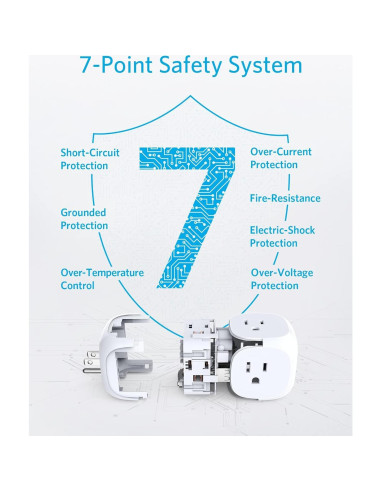 7-Point Safety System

Short-Circuit Protection

Grounded Protection

Over-Temperature Control

7

Over-Current Protection

Fire-Resistance

Electric-Shock Protection

Over-Voltage Protection