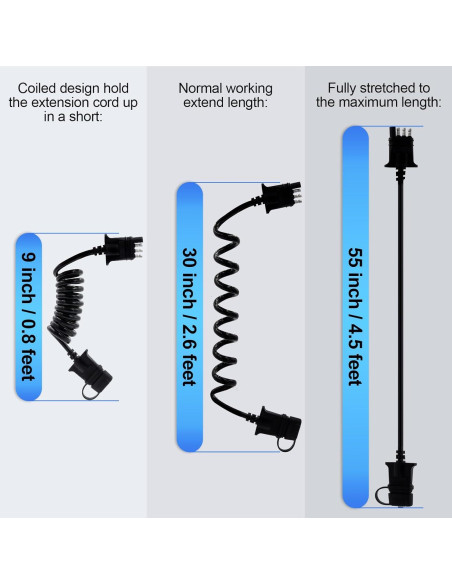 Coiled design hold the extension cord up in a short:

9 inch / 0.8 feet

Normal working extend length:

30 inch / 2.6 feet

Fully stretched to the maximum length:

55 inch / 4.5 feet