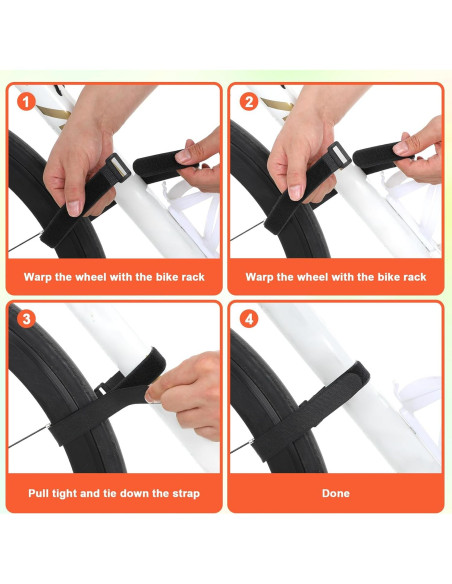 1
Warp the wheel with the bike rack

2
Warp the wheel with the bike rack

3
Pull tight and tie down the strap

4
Done