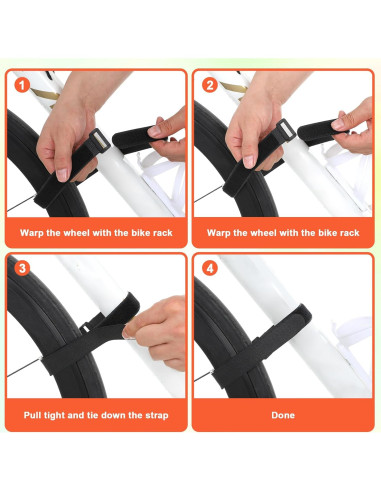 1
Warp the wheel with the bike rack

2
Warp the wheel with the bike rack

3
Pull tight and tie down the strap

4
Done