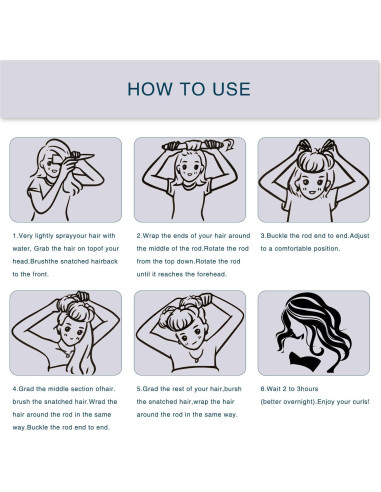 HOW TO USE

1.Very lightly sprayyour hair with water, Grab the hair on topof your head.Brushthe snatched hairback to the front.

2.Wrap the ends of your hair around the middle of the rod.Rotate the rod from the top down.Rotate the rod until it reaches the forehead.

3.Buckle the rod end to end.Adjust to a comfortable position.

4.Grad the middle section ofhair. brush the snatched hair.Wrad the hair around the rod in the same way.Buckle the rod end to end.

5.Grad the rest of your hair,bursh the snatched hair,wrap the hair around the rod in the same way.

6.Wait 2 to 3hours (better overnight).Enjoy your curls!