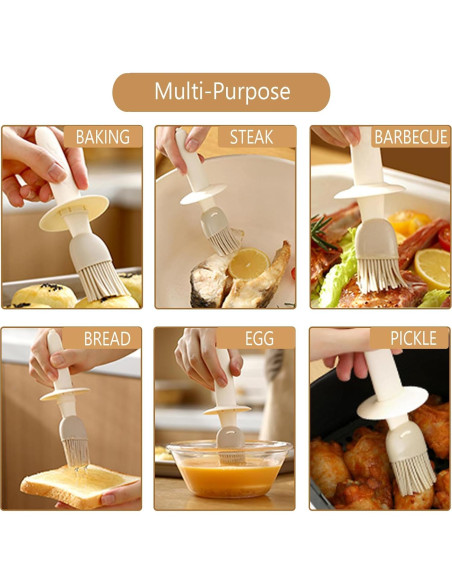 Multi-Purpose

BAKING

STEAK

BARBECUE

BREAD

EGG

PICKLE