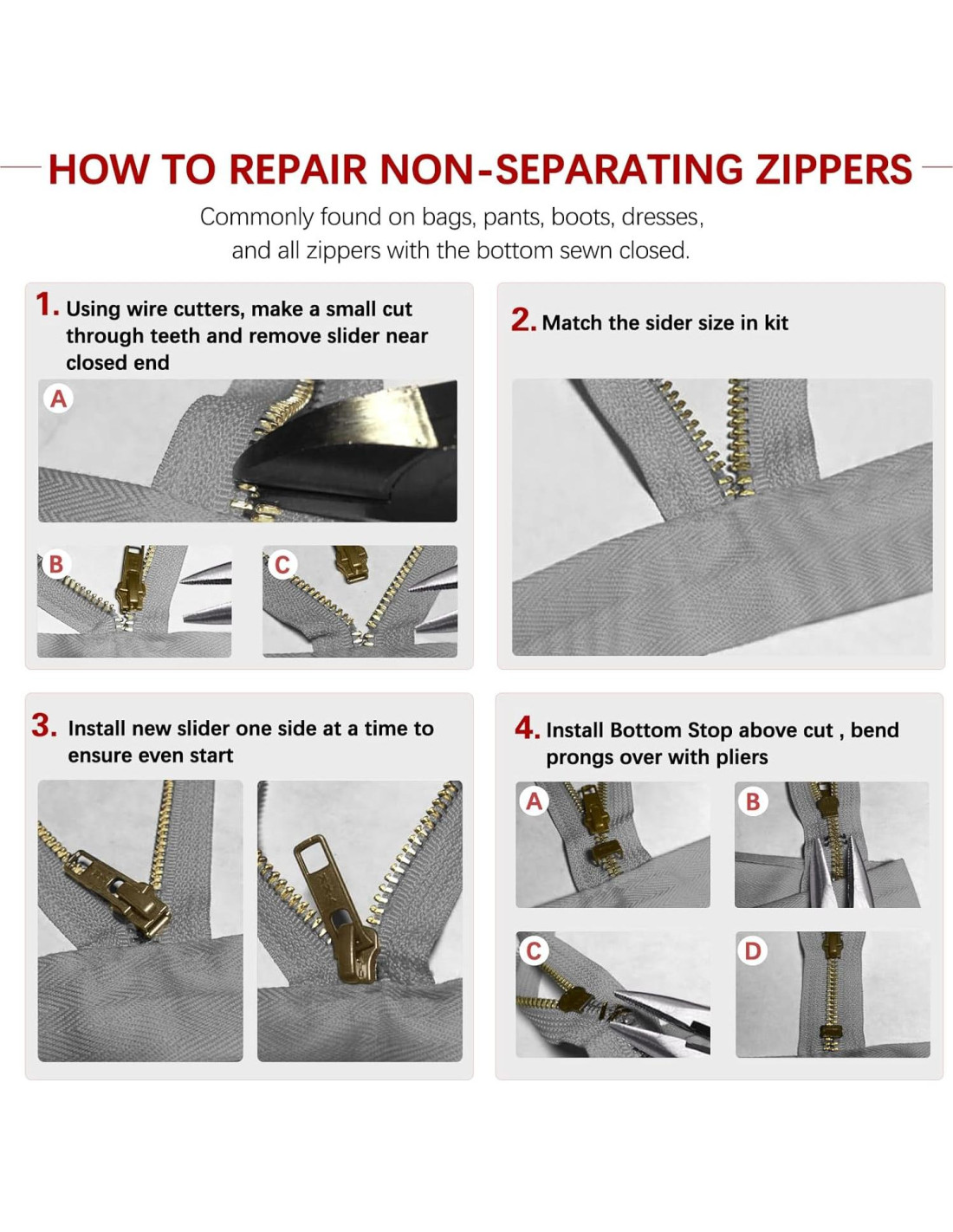 HOW TO REPAIR NON-SEPARATING ZIPPERS

Commonly found on bags, pants, boots, dresses, and all zippers with the bottom sewn closed.

1. Using wire cutters, make a small cut through teeth and remove slider near closed end

A

B

C

2. Match the sider size in kit

3. Install new slider one side at a time to ensure even start

4. Install Bottom Stop above cut , bend prongs over with pliers

A

B

C

D