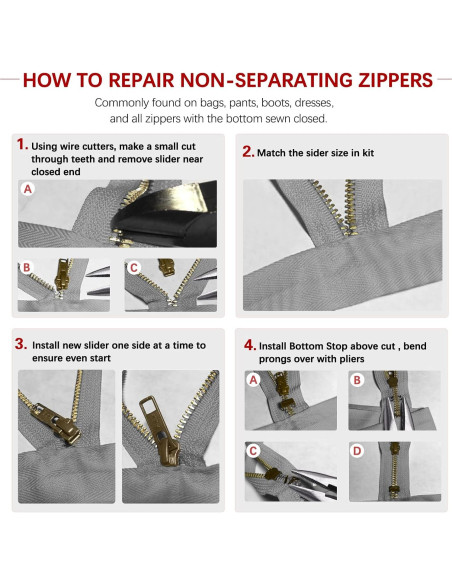 HOW TO REPAIR NON-SEPARATING ZIPPERS

Commonly found on bags, pants, boots, dresses, and all zippers with the bottom sewn closed.

1. Using wire cutters, make a small cut through teeth and remove slider near closed end

A

B

C

2. Match the sider size in kit

3. Install new slider one side at a time to ensure even start

4. Install Bottom Stop above cut , bend prongs over with pliers

A

B

C

D