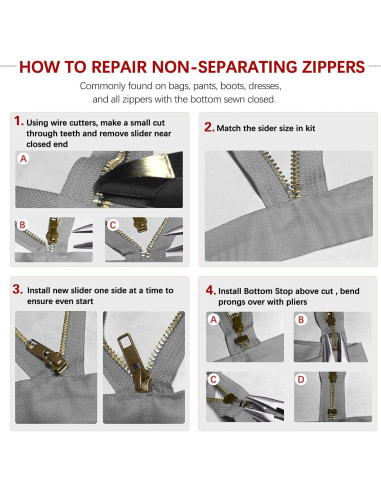 HOW TO REPAIR NON-SEPARATING ZIPPERS

Commonly found on bags, pants, boots, dresses, and all zippers with the bottom sewn closed.

1. Using wire cutters, make a small cut through teeth and remove slider near closed end

A

B

C

2. Match the sider size in kit

3. Install new slider one side at a time to ensure even start

4. Install Bottom Stop above cut , bend prongs over with pliers

A

B

C

D