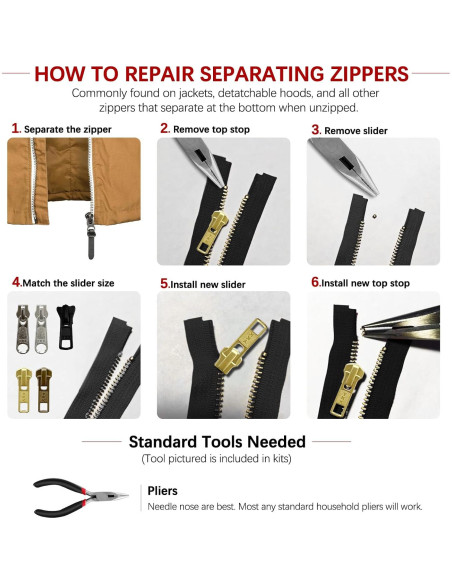 HOW TO REPAIR SEPARATING ZIPPERS

Commonly found on jackets, detatchable hoods, and all other zippers that separate at the bottom when unzipped.

1. Separate the zipper

2. Remove top stop

3. Remove slider

4.Match the slider size

5.Install new slider

6.Install new top stop

Standard Tools Needed

(Tool pictured is included in kits)

Pliers

Needle nose are best. Most any standard household pliers will work.