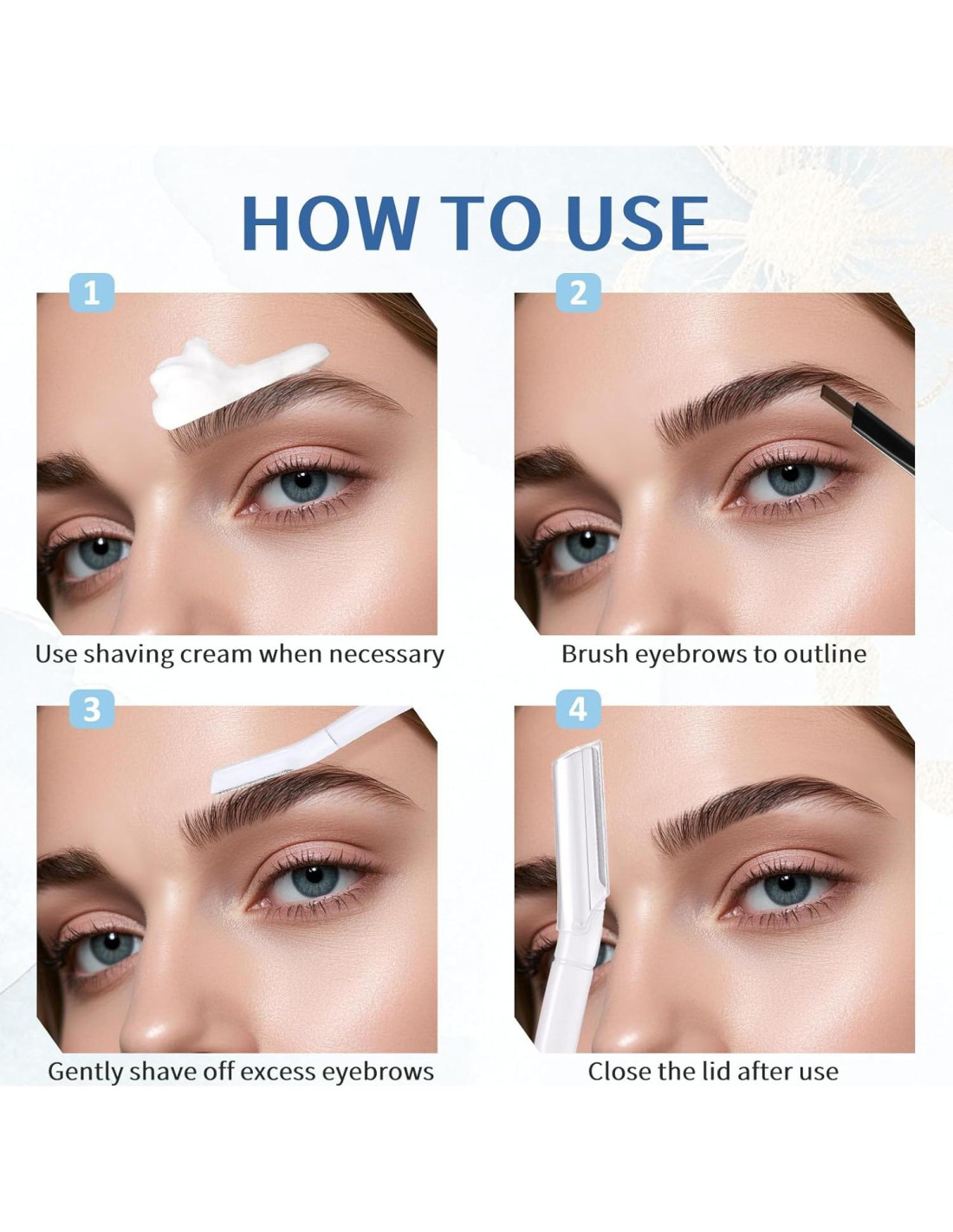 HOW TO USE

1

Use shaving cream when necessary

2

Brush eyebrows to outline

3

Gently shave off excess eyebrows

4

Close the lid after use