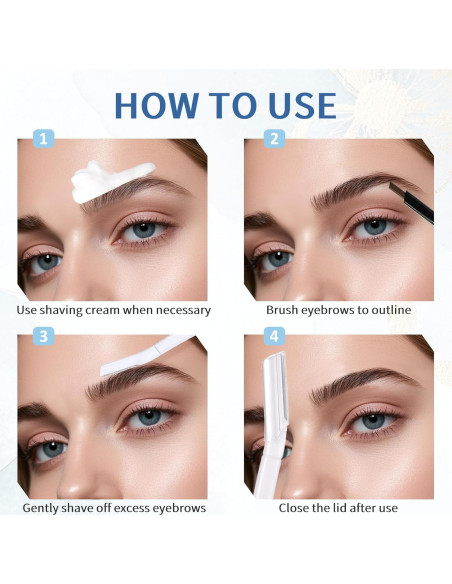 HOW TO USE

1

Use shaving cream when necessary

2

Brush eyebrows to outline

3

Gently shave off excess eyebrows

4

Close the lid after use