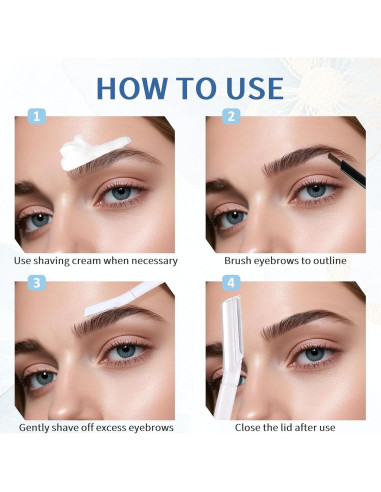 HOW TO USE

1

Use shaving cream when necessary

2

Brush eyebrows to outline

3

Gently shave off excess eyebrows

4

Close the lid after use