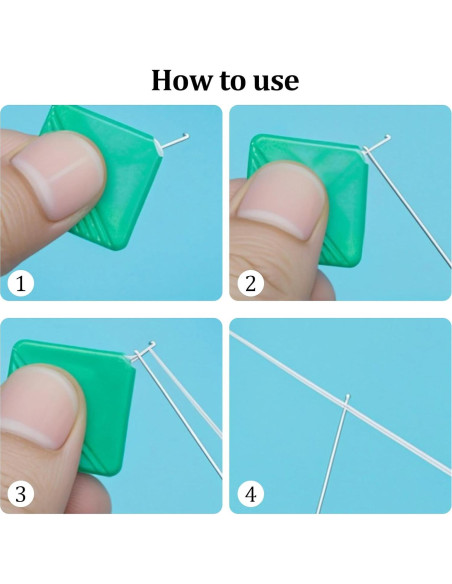 How to use

1

2

3

4