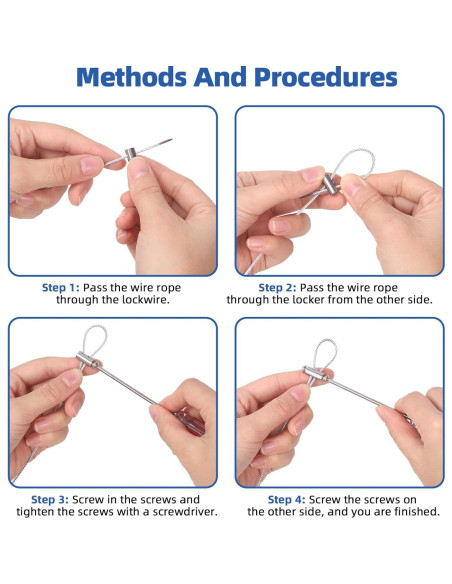 Methods And Procedures

Step 1: Pass the wire rope through the lockwire.

Step 2: Pass the wire rope through the locker from the other side.

Step 3: Screw in the screws and tighten the screws with a screwdriver.

Step 4: Screw the screws on the other side, and you are finished.