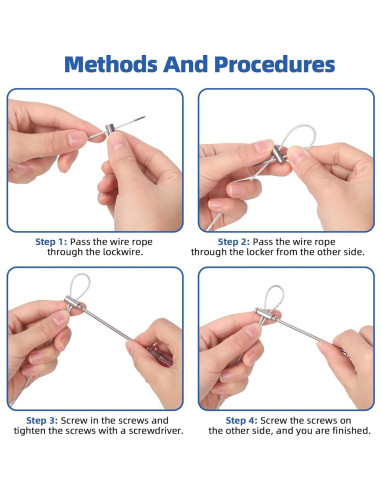 Methods And Procedures

Step 1: Pass the wire rope through the lockwire.

Step 2: Pass the wire rope through the locker from the other side.

Step 3: Screw in the screws and tighten the screws with a screwdriver.

Step 4: Screw the screws on the other side, and you are finished.