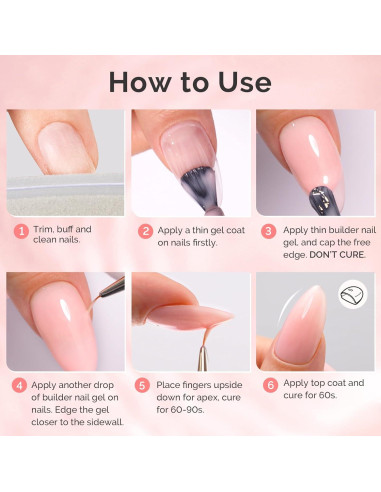 How to Use

1 Trim, buff and clean nails.

2 Apply a thin gel coat on nails firstly.

3 Apply thin builder nail gel, and cap the free edge. DON'T CURE.

4 Apply another drop of builder nail gel on nails. Edge the gel closer to the sidewall.

5 Place fingers upside down for apex, cure for 60-90s.

6 Apply top coat and cure for 60s.