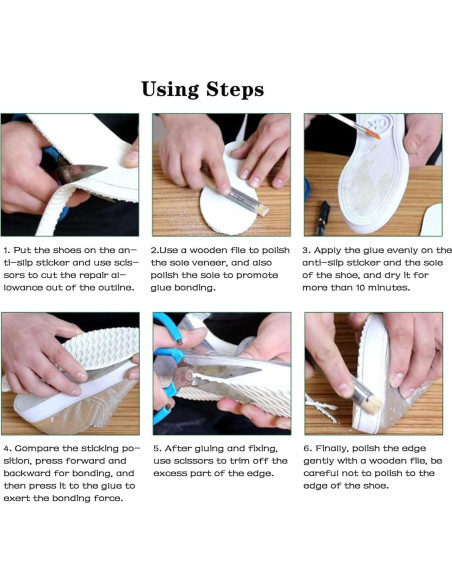 Using Steps

1. Put the shoes on the anti-slip sticker and use scissors to cut the repair allowance out of the outline.

2.Use a wooden file to polish the sole veneer, and also polish the sole to promote glue bonding.

3. Apply the glue evenly on the anti-slip sticker and the sole of the shoe, and dry it for more than 10 minutes.

4. Compare the sticking position, press forward and backward for bonding, and then press it to the glue to exert the bonding force.

5. After gluing and fixing, use scissors to trim off the excess part of the edge.

6. Finally, polish the edge gently with a wooden file, be careful not to polish to the edge of the shoe.