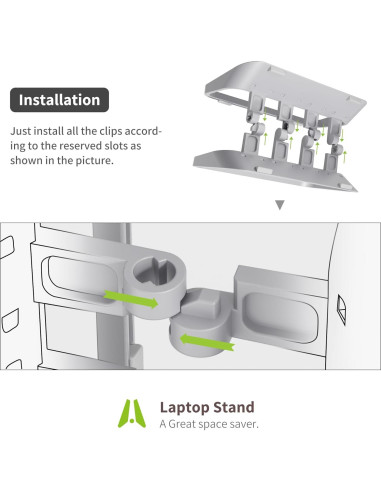 Installation

Just install all the clips according to the reserved slots as shown in the picture.

Laptop Stand
A Great space saver.