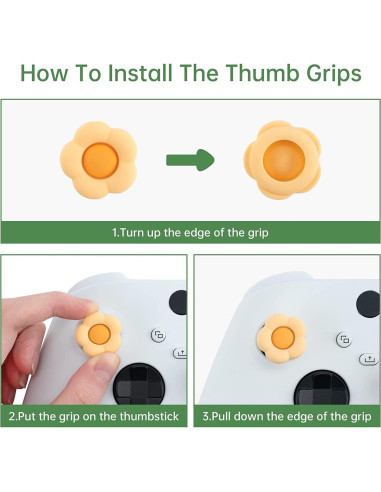 How To Install The Thumb Grips

1.Turn up the edge of the grip

2.Put the grip on the thumbstick

3.Pull down the edge of the grip