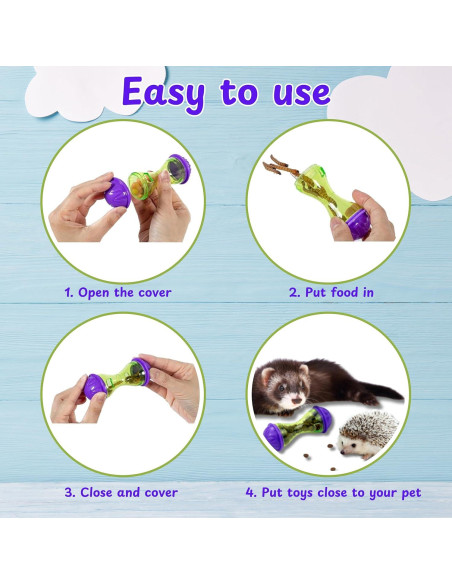 Easy to use

1. Open the cover

2. Put food in

3. Close and cover

4. Put toys close to your pet