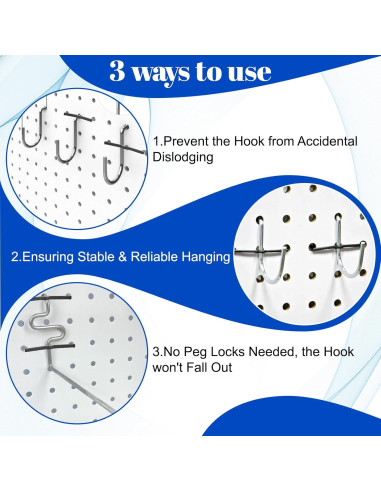 3 ways to use

1.Prevent the Hook from Accidental Dislodging

2.Ensuring Stable & Reliable Hanging

3.No Peg Locks Needed, the Hook won't Fall Out