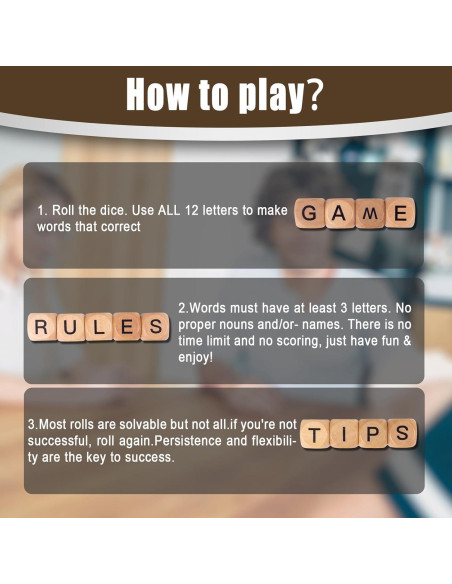 How to play?

1. Roll the dice. Use ALL 12 letters to make words that correct

GAME

RULES

2.Words must have at least 3 letters. No proper nouns and/or- names. There is no time limit and no scoring, just have fun & enjoy!

3.Most rolls are solvable but not all.if you're not successful, roll again.Persistence and flexibility are the key to success.

TIPS