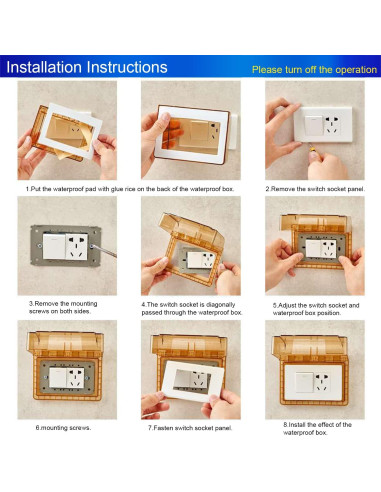 Installation Instructions

Please turn off the operation

1.Put the waterproof pad with glue rice on the back of the waterproof box.

2.Remove the switch socket panel.

3.Remove the mounting screws on both sides.

4.The switch socket is diagonally passed through the waterproof box.

5.Adjust the switch socket and waterproof box position.

6.mounting screws.

7.Fasten switch socket panel.

8.Install the effect of the waterproof box.