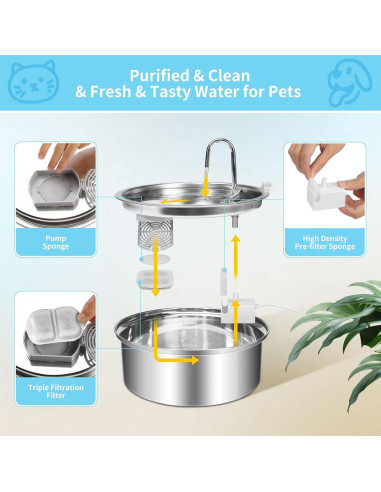 Purified & Clean & Fresh & Tasty Water for Pets

Pump Sponge

High Density Pre-filter Sponge

Triple Filtration Filter