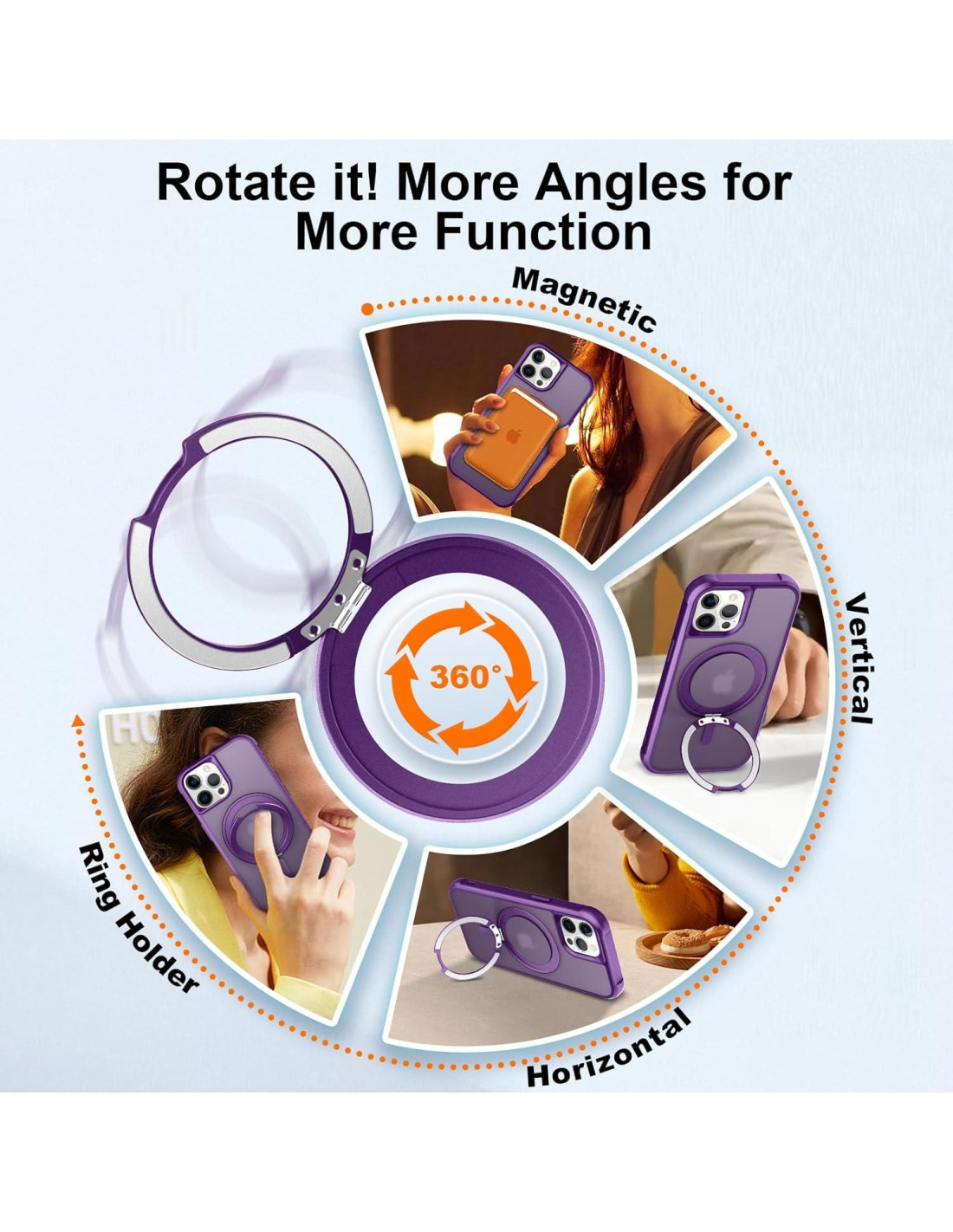 Rotate it! More Angles for More Function

Magnetic

Vertical

360°

Horizontal

Ring Holder